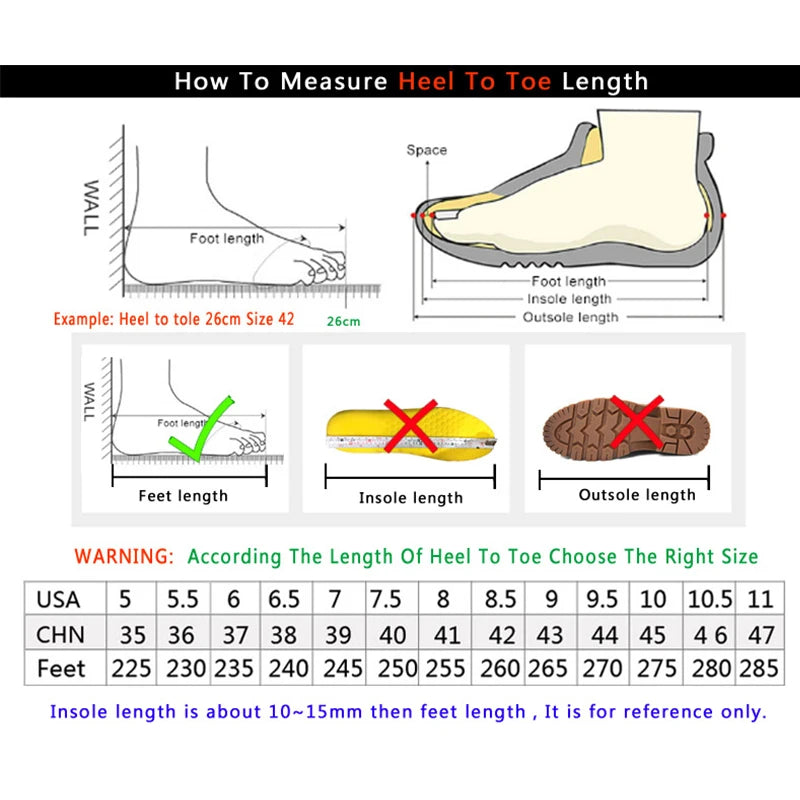 How To Measure Heel To Toe Length

WALL

Foot length

Example: Heel to tole 26cm Size 42

26cm

Space

Foot length

Insole length

Outsole length

WALL

Foot length

Feet length

Insole length

Outsole length

WARNING: According The Length Of Heel To Toe Choose The Right Size

| USA | 5 | 5.5 | 6 | 6.5 | 7 | 7.5 | 8 | 8.5 | 9 | 9.5 | 10 | 10.5 | 11 |
|---|---|---|---|---|---|---|---|---|---|---|---|---|---|
| CHN | 35 | 36 | 37 | 38 | 39 | 40 | 41 | 42 | 43 | 44 | 45 | 4 6 | 47 |
| Feet | 225 | 230 | 235 | 240 | 245 | 250 | 255 | 260 | 265 | 270 | 275 | 280 | 285 |

Insole length is about 10~15mm then feet length , It is for reference only.