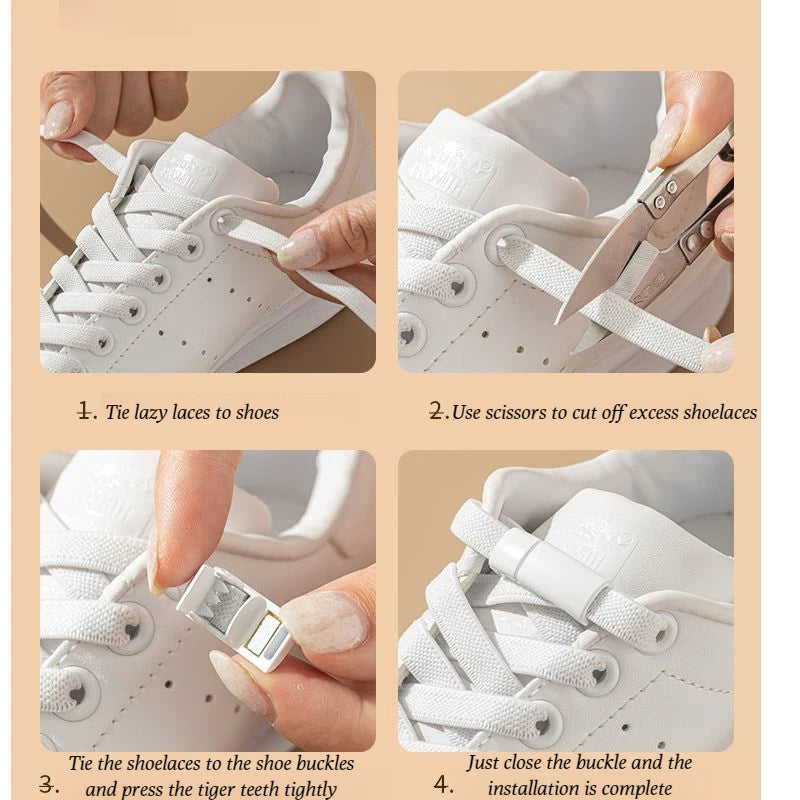 1. Tie lazy laces to shoes

2. Use scissors to cut off excess shoelaces

3. Tie the shoelaces to the shoe buckles and press the tiger teeth tightly

4. Just close the buckle and the installation is complete