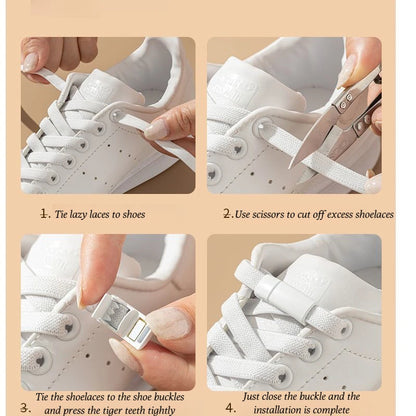 1. Tie lazy laces to shoes

2. Use scissors to cut off excess shoelaces

3. Tie the shoelaces to the shoe buckles and press the tiger teeth tightly

4. Just close the buckle and the installation is complete